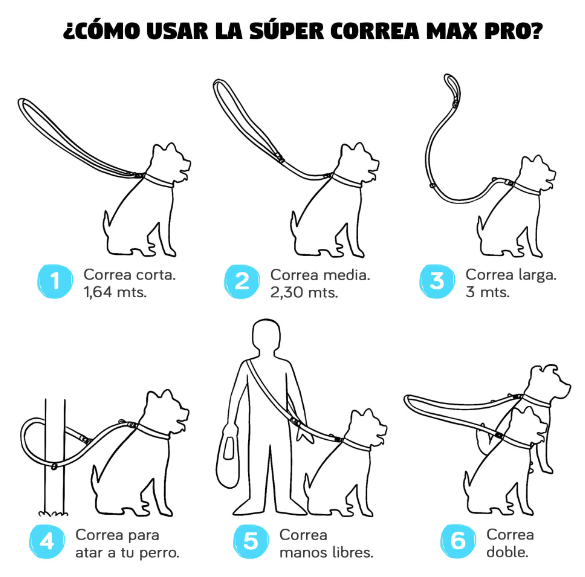 ¿CÓMO USAR LA SÚPER CORREA MAX PRO?

1 Correa corta. 1,64 mts.

2 Correa media. 2,30 mts.

3 Correa larga. 3 mts.

4 Correa para atar a tu perro.

5 Correa manos libres.

6 Correa doble.